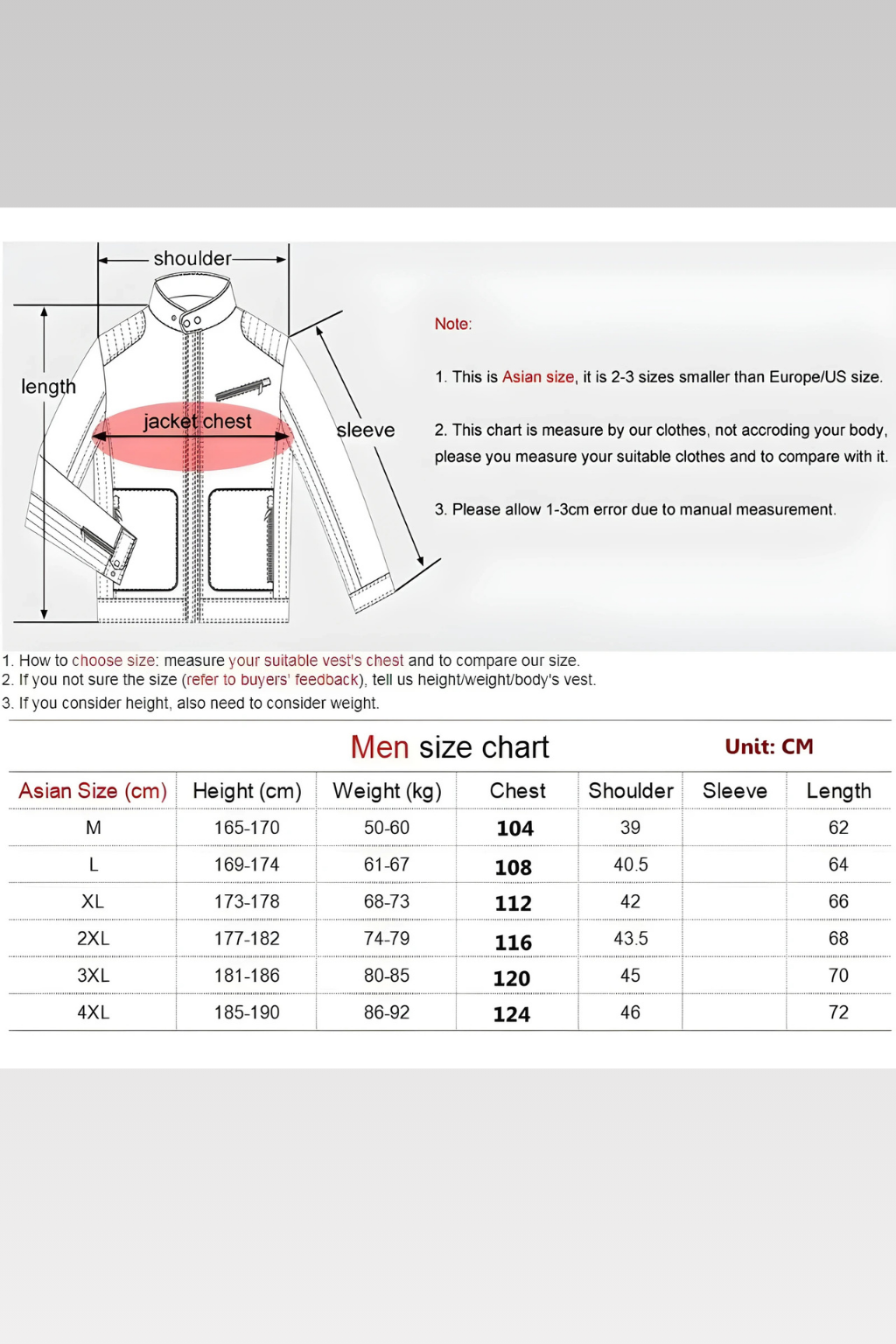 shoulder

length

jacket chest

sleeve

Note:

1. This is Asian size, it is 2-3 sizes smaller than Europe/US size.

2. This chart is measure by our clothes, not accroding your body, please you measure your suitable clothes and to compare with it.

3. Please allow 1-3cm error due to manual measurement.

1. How to choose size: measure your suitable vest's chest and to compare our size.
2. If you not sure the size (refer to buyers' feedback), tell us height/weight/body's vest.
3. If you consider height, also need to consider weight.

Men size chart

Unit: CM

| Asian Size (cm) | Height (cm) | Weight (kg) | Chest | Shoulder | Sleeve | Length |
|---|---|---|---|---|---|---|
| M | 165-170 | 50-60 | 104 | 39 | | 62 |
| L | 169-174 | 61-67 | 108 | 40.5 | | 64 |
| XL | 173-178 | 68-73 | 112 | 42 | | 66 |
| 2XL | 177-182 | 74-79 | 116 | 43.5 | | 68 |
| 3XL | 181-186 | 80-85 | 120 | 45 | | 70 |
| 4XL | 185-190 | 86-92 | 124 | 46 | | 72 |