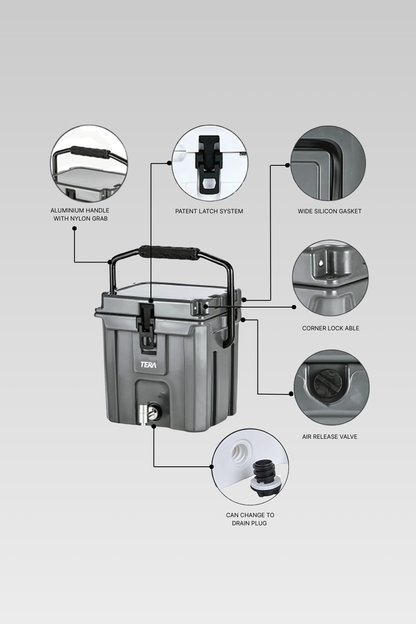 ALUMINIUM HANDLE WITH NYLON GRAB

PATENT LATCH SYSTEM

WIDE SILICON GASKET

CORNER LOCK ABLE

TERA

AIR RELEASE VALVE

CAN CHANGE TO DRAIN PLUG