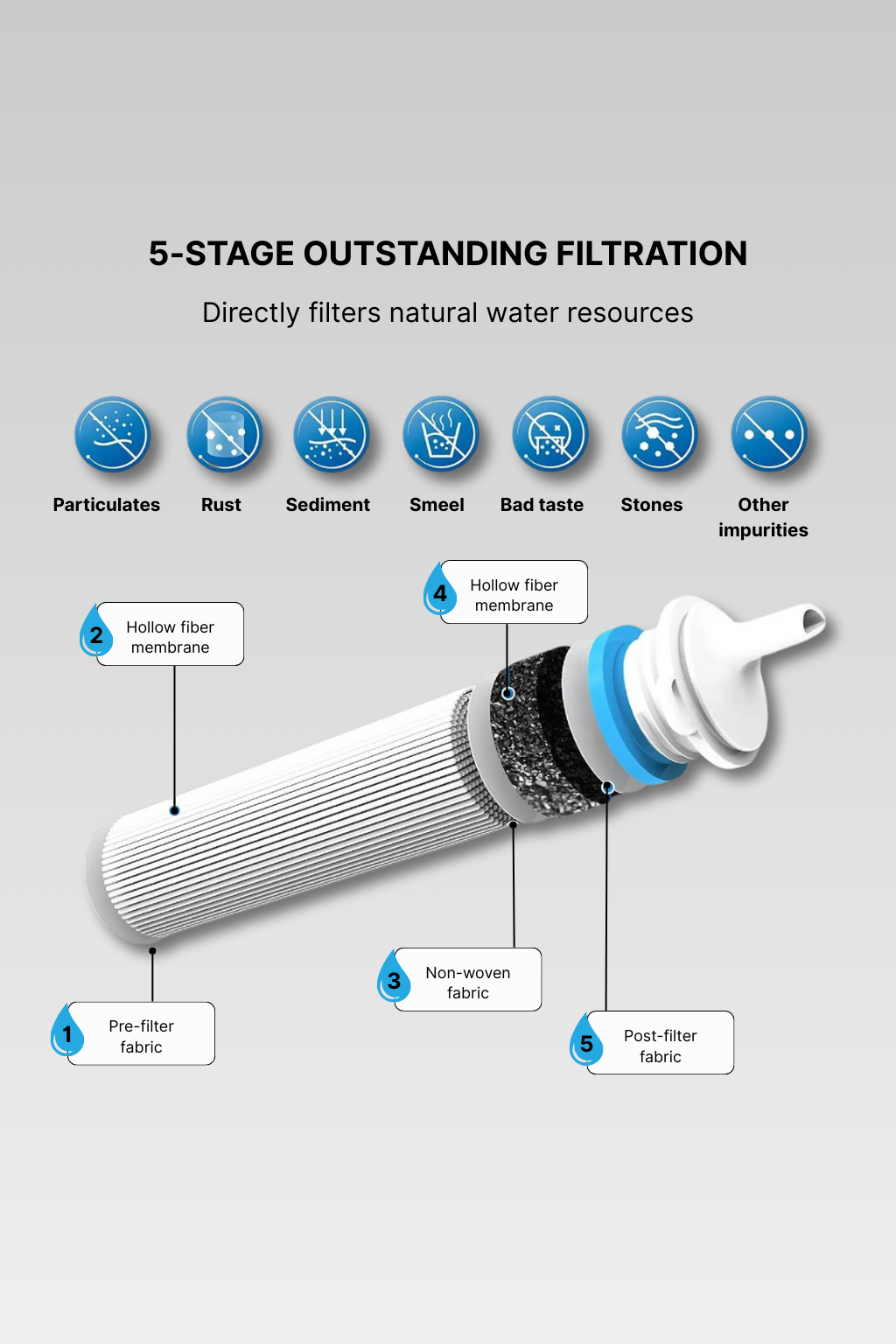 5-STAGE OUTSTANDING FILTRATION

Directly filters natural water resources

Particulates

Rust

Sediment

Smeel

Bad taste

Stones

Other impurities

4 Hollow fiber membrane

2 Hollow fiber membrane

3 Non-woven fabric

1 Pre-filter fabric

5 Post-filter fabric